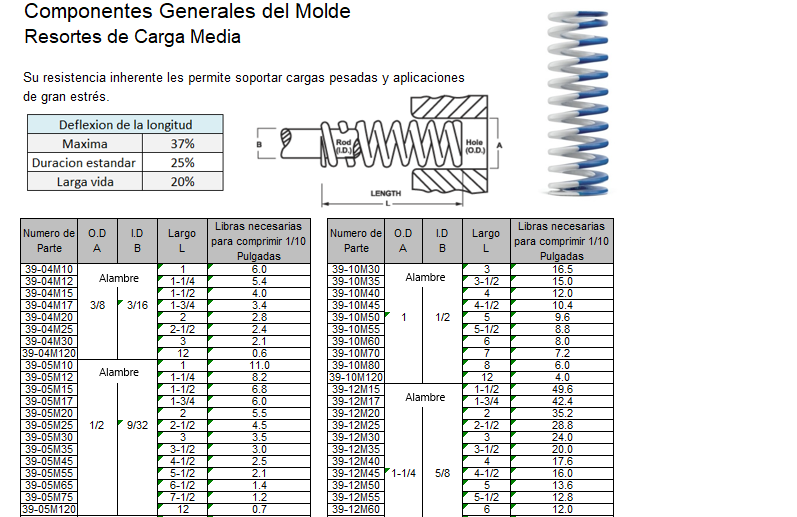 Componentes Generales del Molde
Resortes de Carga Media

Su resistencia inherente les permite soportar cargas pesadas y aplicaciones de gran estrés.

| Deflexion de la longitud | |
|---|---|
| Maxima | 37% |
| Duracion estandar | 25% |
| Larga vida | 20% |

B Rod (I.D.) Hole (O.D.) A LENGTH L

| Numero de Parte | O.D A | I.D B | Largo L | Libras necesarias para comprimir 1/10 Pulgadas |
|---|---|---|---|---|
| 39-04M10 | Alambre | | 1 | 6.0 |
| 39-04M12 | | | 1-1/4 | 5.4 |
| 39-04M15 | | | 1-1/2 | 4.0 |
| 39-04M17 | 3/8 | 3/16 | 1-3/4 | 3.4 |
| 39-04M20 | | | 2 | 2.8 |
| 39-04M25 | | | 2-1/2 | 2.4 |
| 39-04M30 | | | 3 | 2.1 |
| 39-04M120 | | | 12 | 0.6 |
| 39-05M10 | Alambre | | 1 | 11.0 |
| 39-05M12 | | | 1-1/4 | 8.2 |
| 39-05M15 | | | 1-1/2 | 6.8 |
| 39-05M17 | | | 1-3/4 | 6.0 |
| 39-05M20 | | | 2 | 5.5 |
| 39-05M25 | 1/2 | 9/32 | 2-1/2 | 4.5 |
| 39-05M30 | | | 3 | 3.5 |
| 39-05M35 | | | 3-1/2 | 3.0 |
| 39-05M45 | | | 4-1/2 | 2.5 |
| 39-05M55 | | | 5-1/2 | 2.1 |
| 39-05M65 | | | 6-1/2 | 1.4 |
| 39-05M75 | | | 7-1/2 | 1.2 |
| 39-05M120 | | | 12 | 0.7 |

| Numero de Parte | O.D A | I.D B | Largo L | Libras necesarias para comprimir 1/10 Pulgadas |
|---|---|---|---|---|
| 39-10M30 | Alambre | | 3 | 16.5 |
| 39-10M35 | | | 3-1/2 | 15.0 |
| 39-10M40 | | | 4 | 12.0 |
| 39-10M45 | | | 4-1/2 | 10.4 |
| 39-10M50 | 1 | 1/2 | 5 | 9.6 |
| 39-10M55 | | | 5-1/2 | 8.8 |
| 39-10M60 | | | 6 | 8.0 |
| 39-10M70 | | | 7 | 7.2 |
| 39-10M80 | | | 8 | 6.0 |
| 39-10M120 | | | 12 | 4.0 |
| 39-12M15 | Alambre | | 1-1/2 | 49.6 |
| 39-12M17 | | | 1-3/4 | 42.4 |
| 39-12M20 | | | 2 | 35.2 |
| 39-12M25 | | | 2-1/2 | 28.8 |
| 39-12M30 | | | 3 | 24.0 |
| 39-12M35 | | | 3-1/2 | 20.0 |
| 39-12M40 | | | 4 | 17.6 |
| 39-12M45 | 1-1/4 | 5/8 | 4-1/2 | 16.0 |
| 39-12M50 | | | 5 | 13.6 |
| 39-12M55 | | | 5-1/2 | 12.8 |
| 39-12M60 | | | 6 | 12.0 |